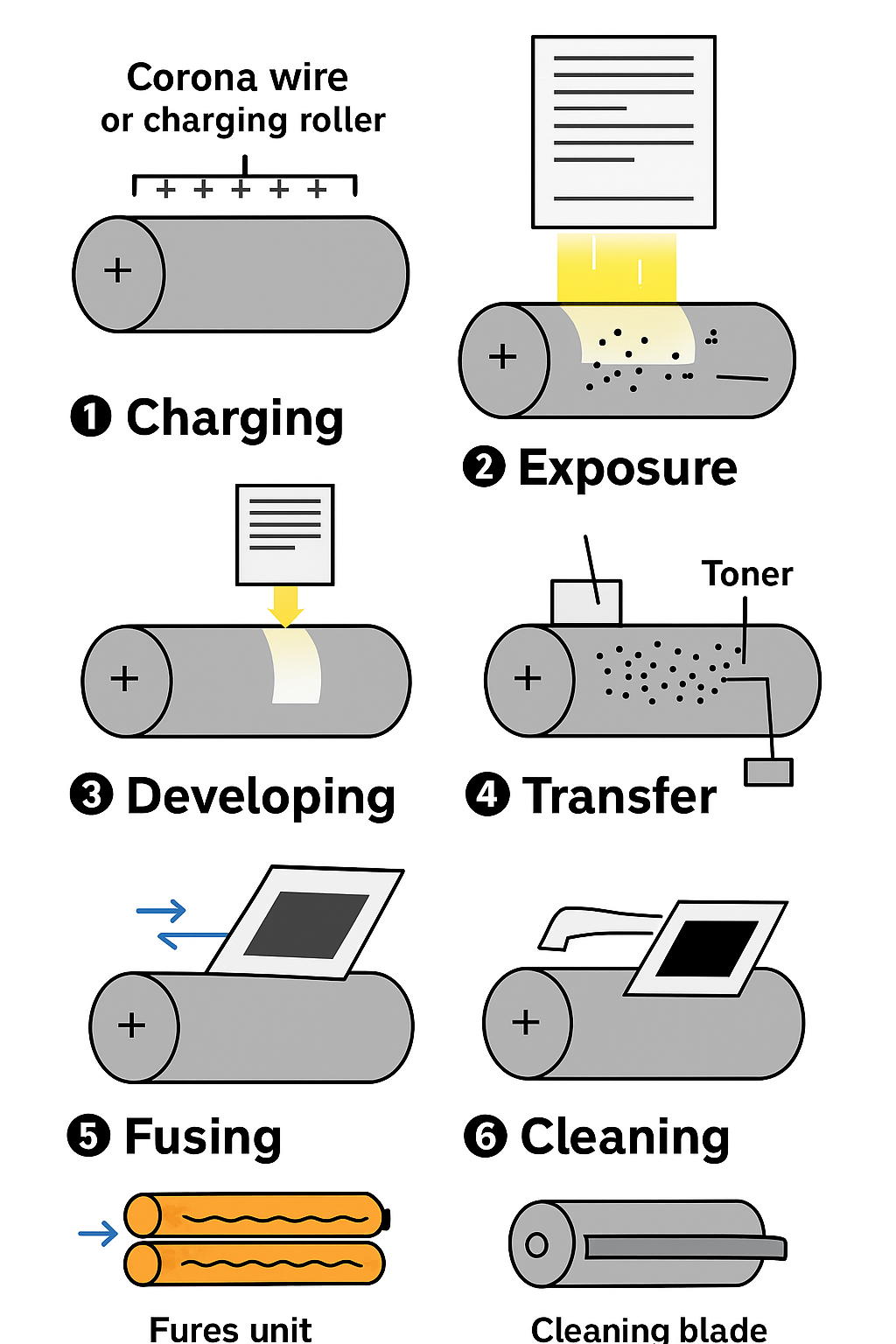 Corona wire
or charging roller

+ + + + +

+

❶ Charging

+

❷ Exposure

+

❸ Developing

Toner

+

❹ Transfer

+

❺ Fusing

+

❻ Cleaning

Fures unit

Cleaning blade